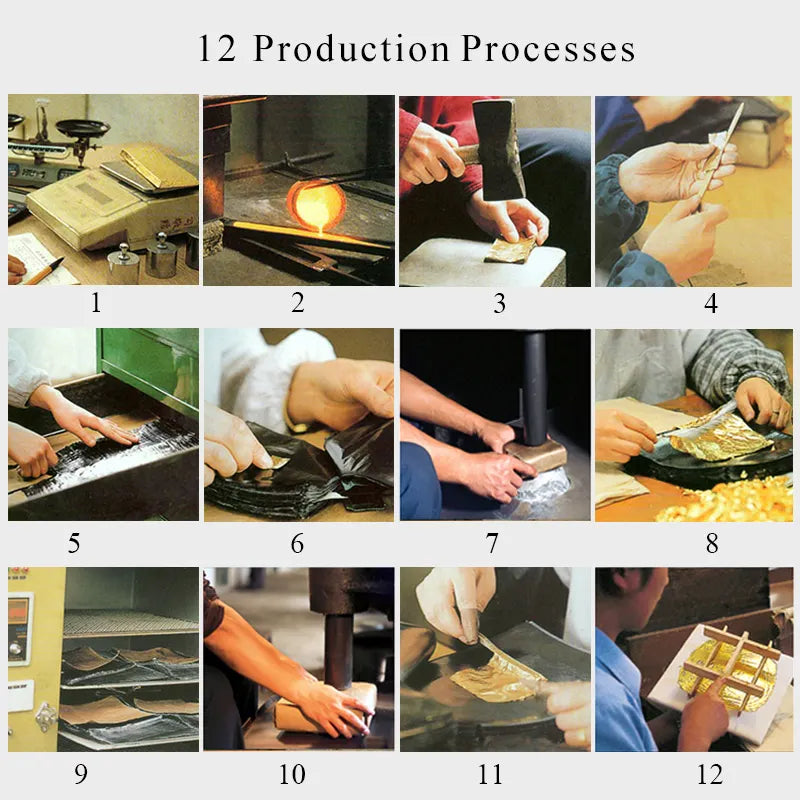 12 Production Processes

1
2
3
4
5
6
7
8
9
10
11
12